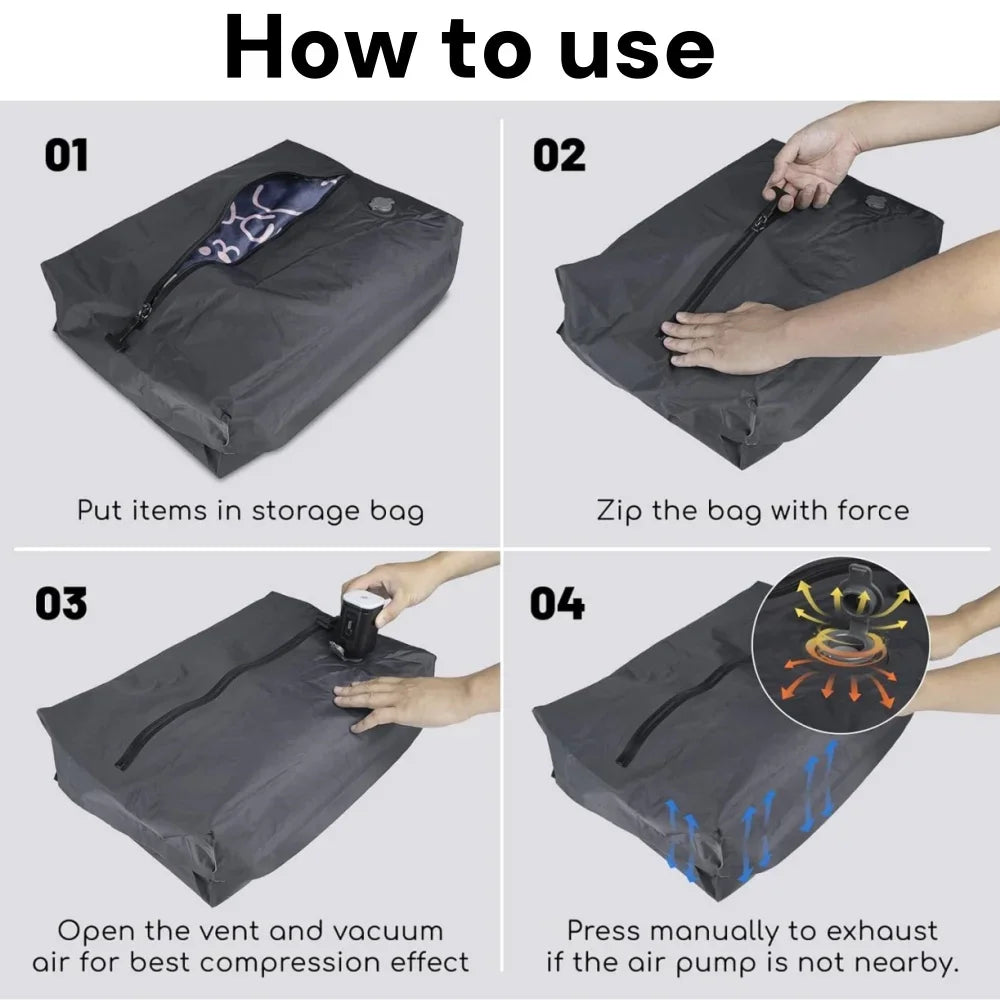 How to use

01

Put items in storage bag

02

Zip the bag with force

03

Open the vent and vacuum air for best compression effect

04

Press manually to exhaust if the air pump is not nearby.