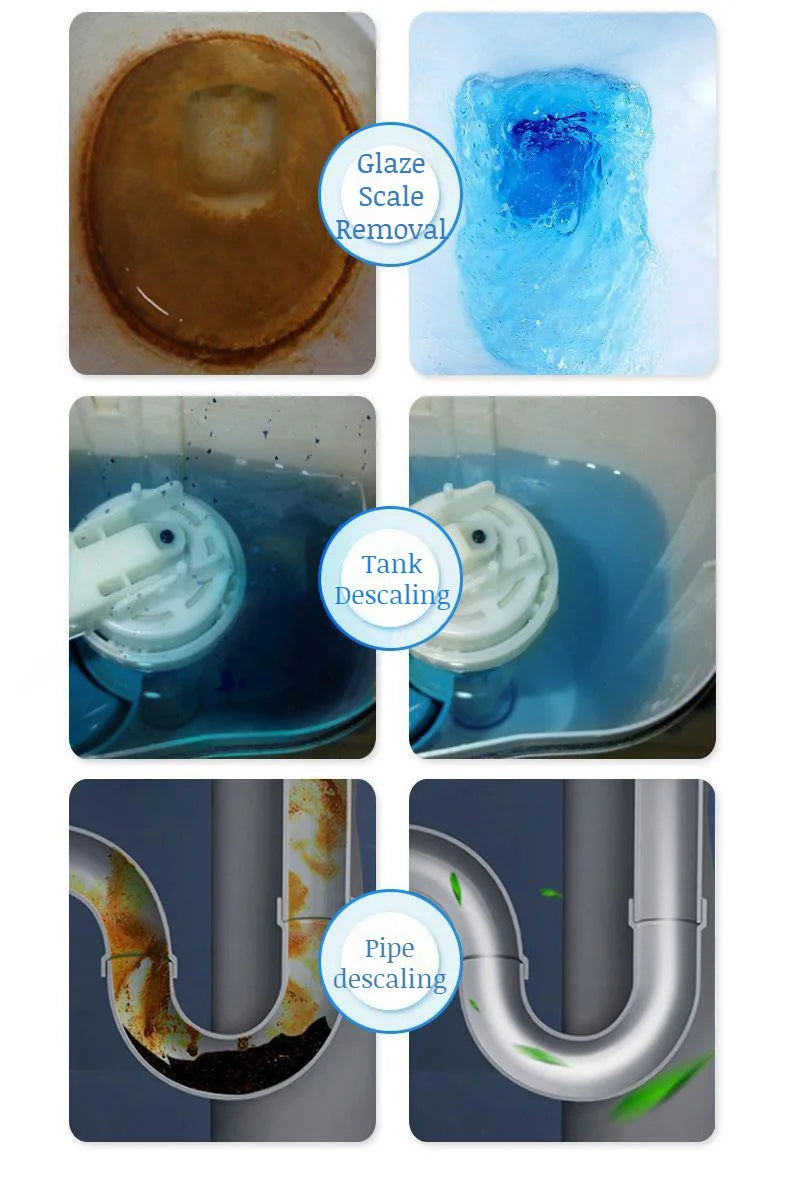 Glaze Scale Removal

Tank Descaling

Pipe descaling