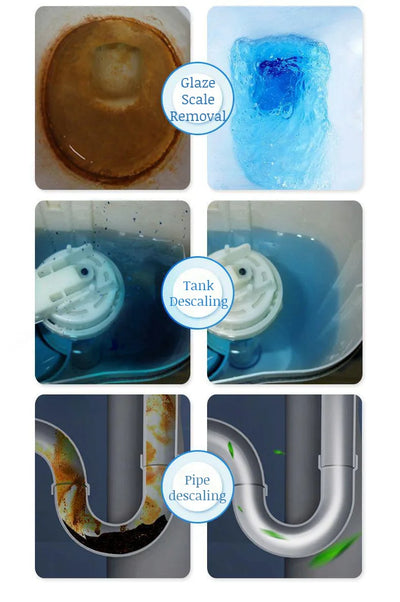 Glaze Scale Removal

Tank Descaling

Pipe descaling