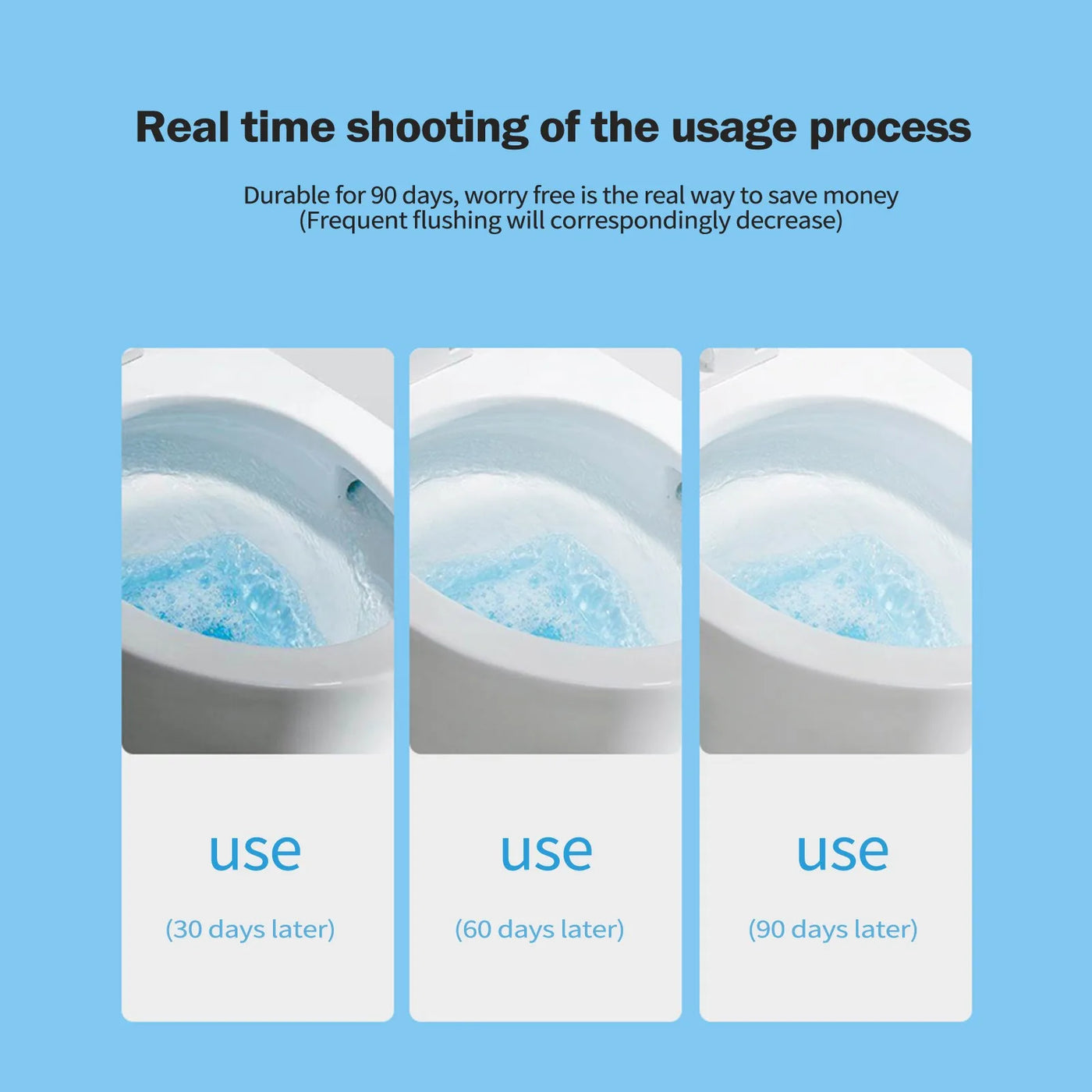 Real time shooting of the usage process

Durable for 90 days, worry free is the real way to save money
(Frequent flushing will correspondingly decrease)

use

(30 days later)

use

(60 days later)

use

(90 days later)