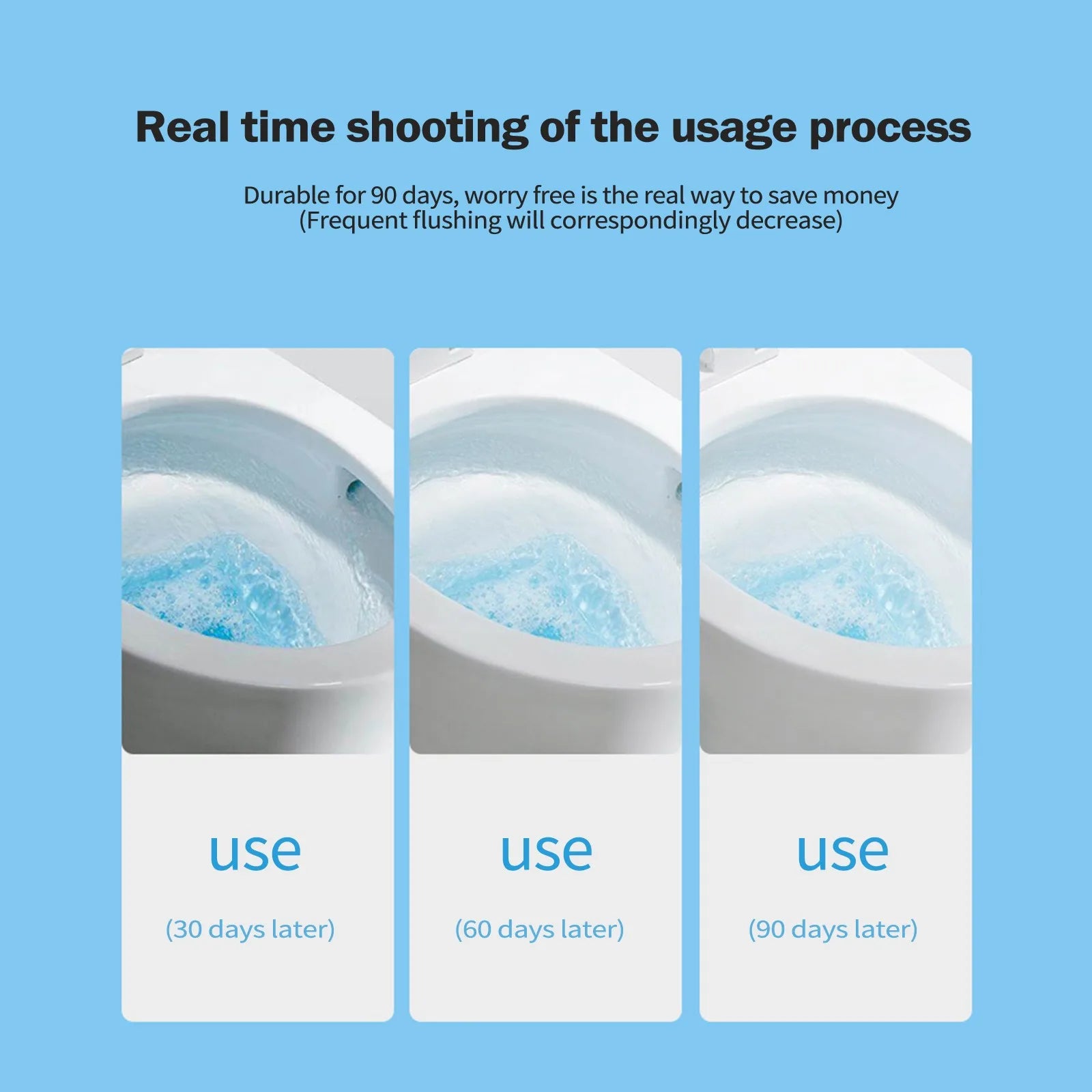 Real time shooting of the usage process

Durable for 90 days, worry free is the real way to save money
(Frequent flushing will correspondingly decrease)

use

(30 days later)

use

(60 days later)

use

(90 days later)