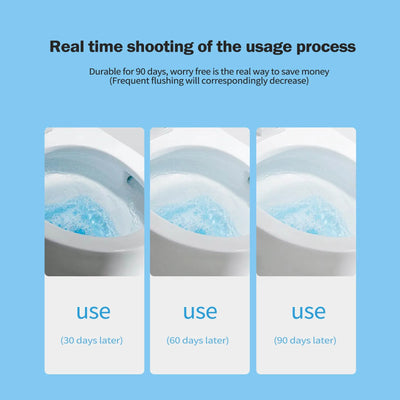 Real time shooting of the usage process

Durable for 90 days, worry free is the real way to save money
(Frequent flushing will correspondingly decrease)

use

(30 days later)

use

(60 days later)

use

(90 days later)