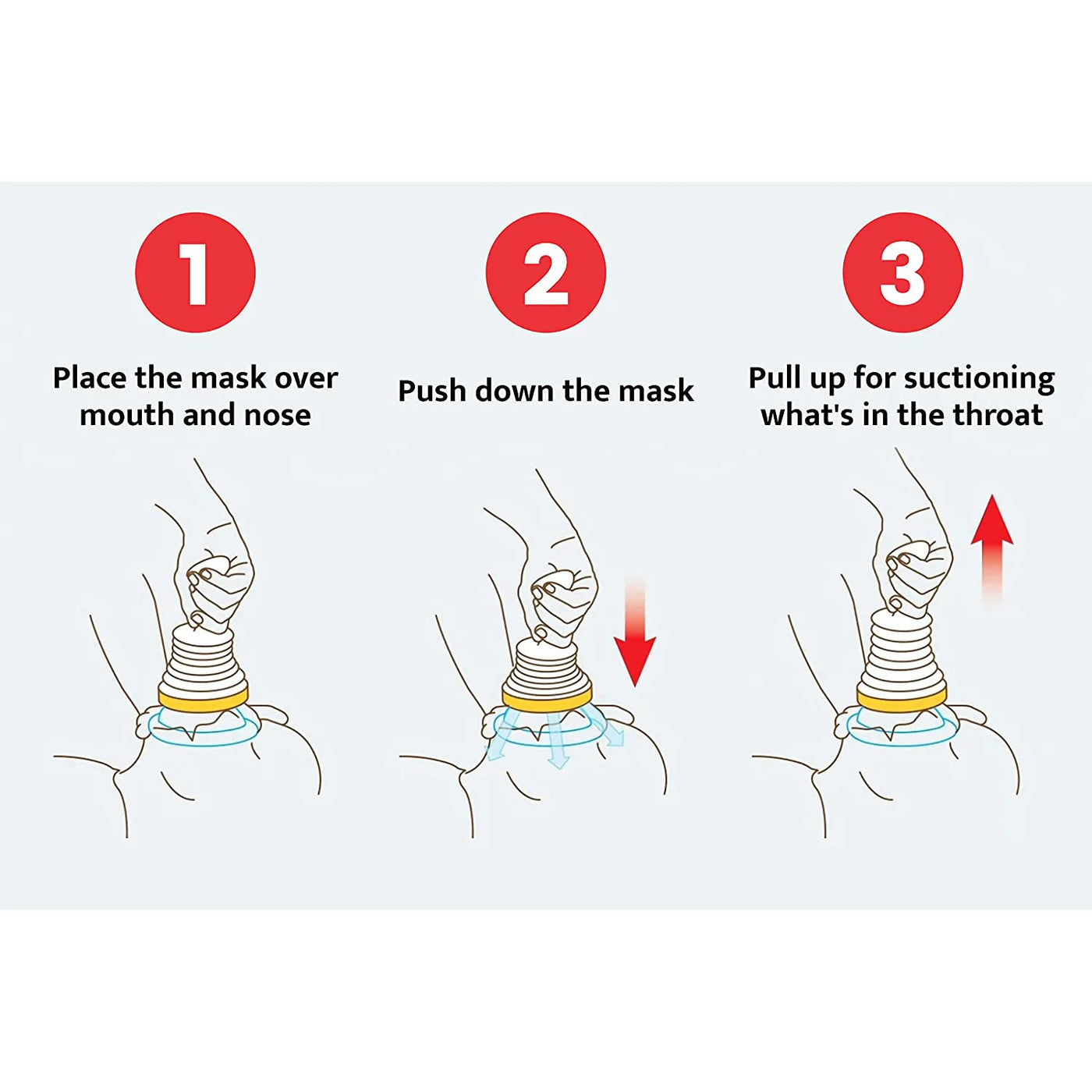 1

Place the mask over mouth and nose

2

Push down the mask

3

Pull up for suctioning what's in the throat