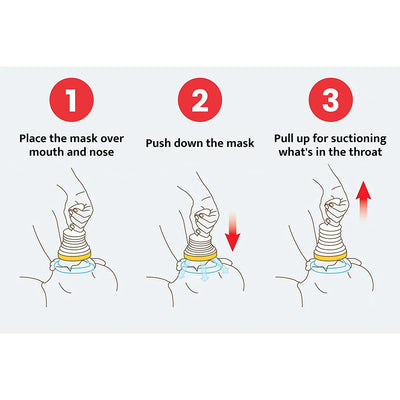 1

Place the mask over mouth and nose

2

Push down the mask

3

Pull up for suctioning what's in the throat